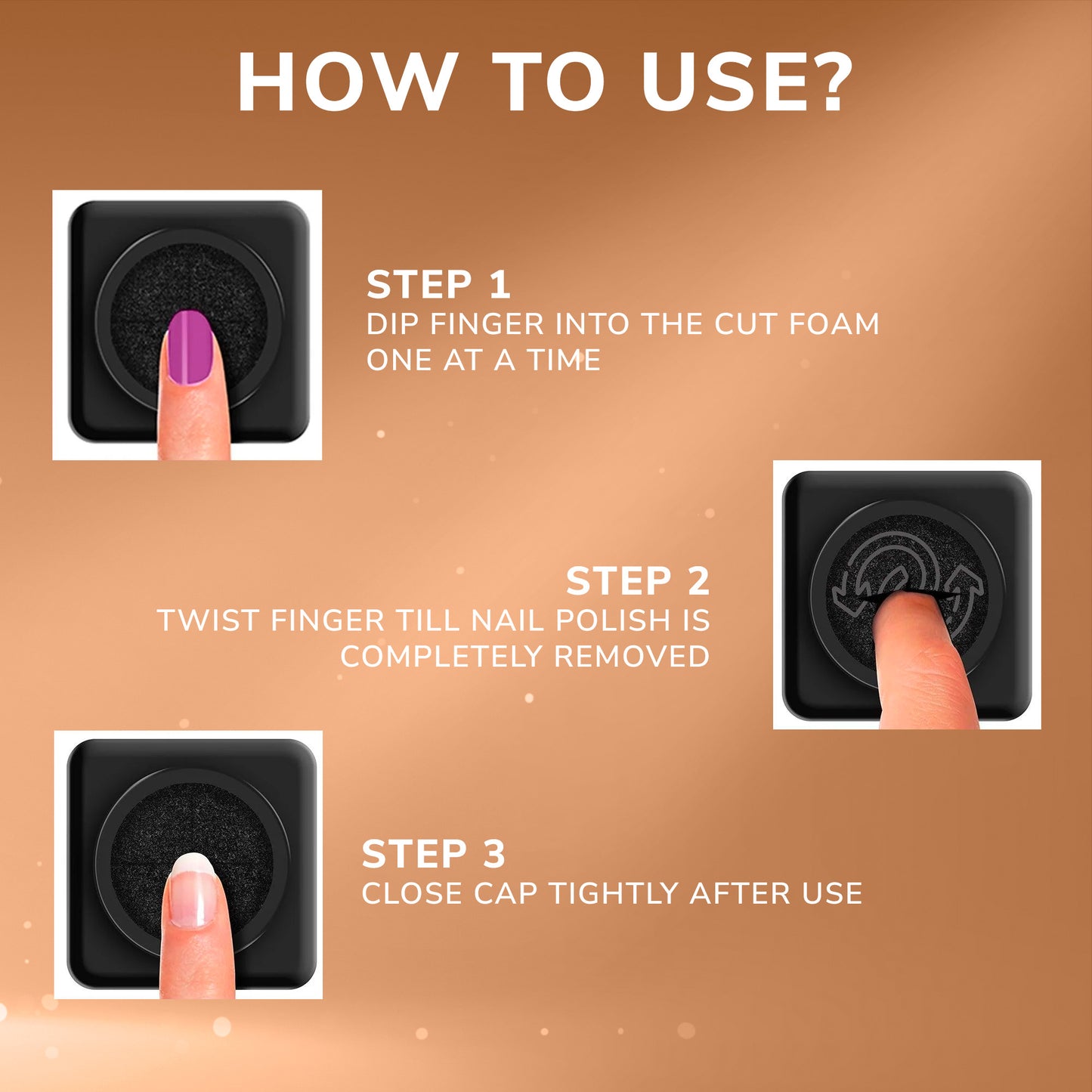 HOW TO USE?

STEP 1
DIP FINGER INTO THE CUT FOAM ONE AT A TIME

STEP 2
TWIST FINGER TILL NAIL POLISH IS COMPLETELY REMOVED

STEP 3
CLOSE CAP TIGHTLY AFTER USE